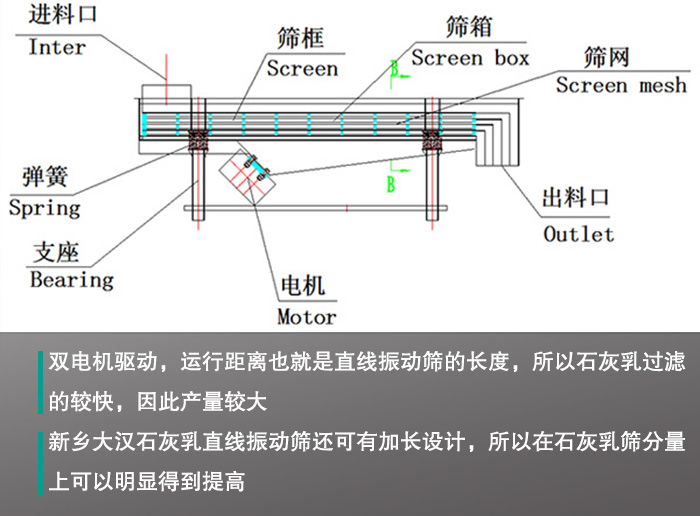 进料口
Inter

筛框
Screen

筛箱
Screen box

筛网
Screen mesh

B

B

弹簧
Spring

支座
Bearing

电机
Motor

出料口
Outlet

双电机驱动，运行距离也就是直线振动筛的长度，所以石灰乳过滤的较快，因此产量较大

新乡大汉石灰乳直线振动筛还可有加长设计，所以在石灰乳筛分量上可以明显得到提高